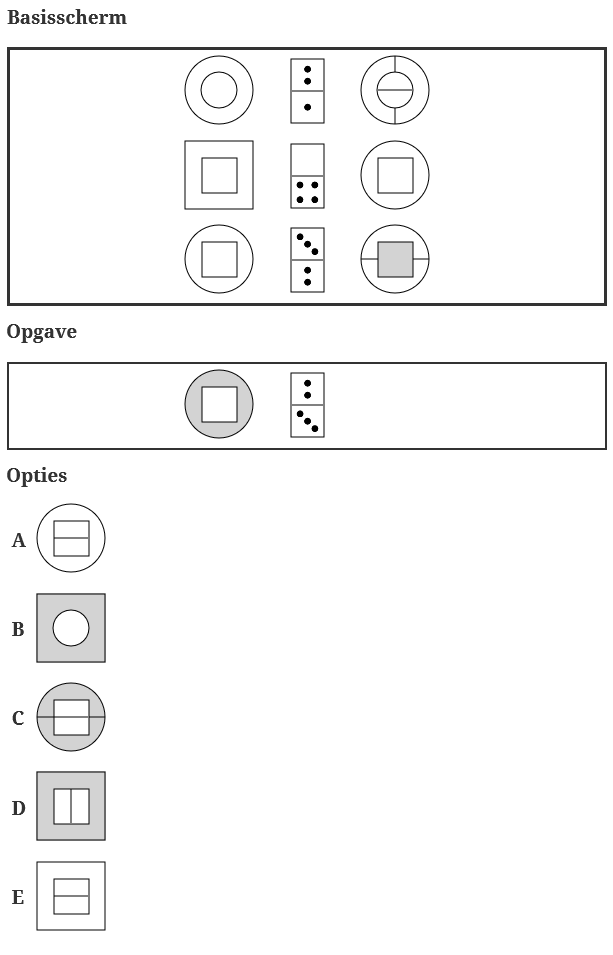 Basisscherm

Opgave

Opties

A

B

C

D

E