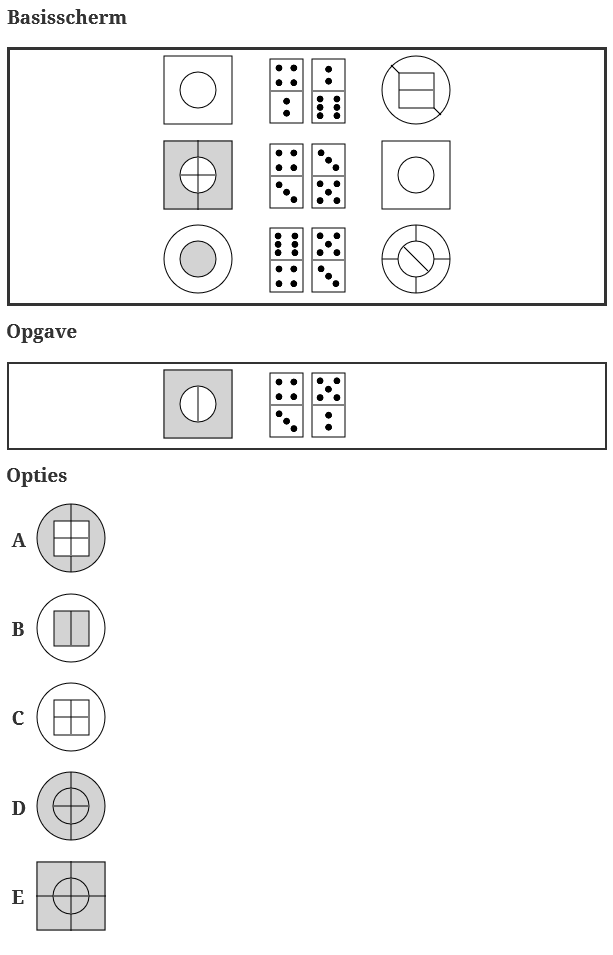 Basisscherm

Opgave

Opties

A

B

C

D

E