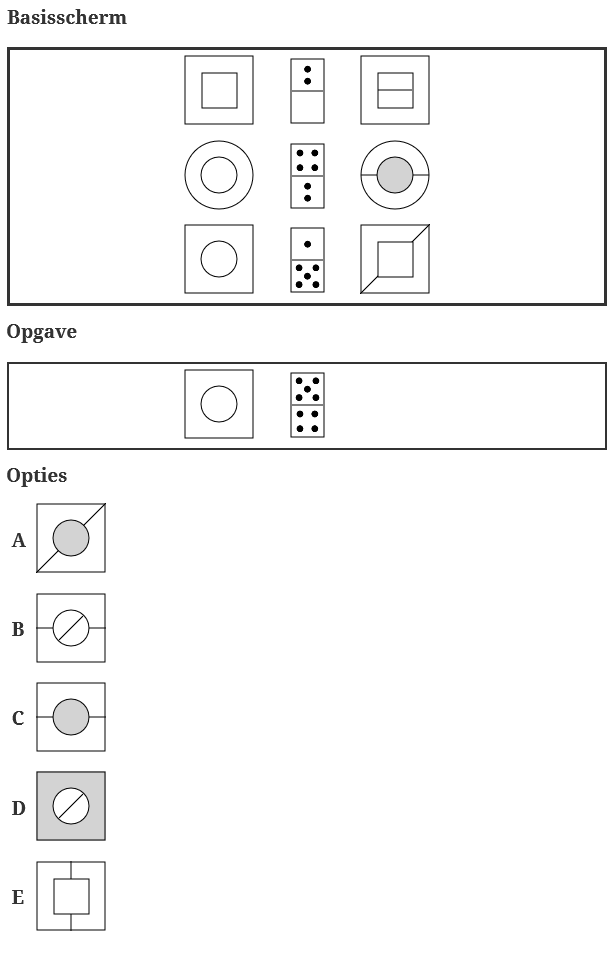 Basisscherm

Opgave

Opties

A

B

C

D

E