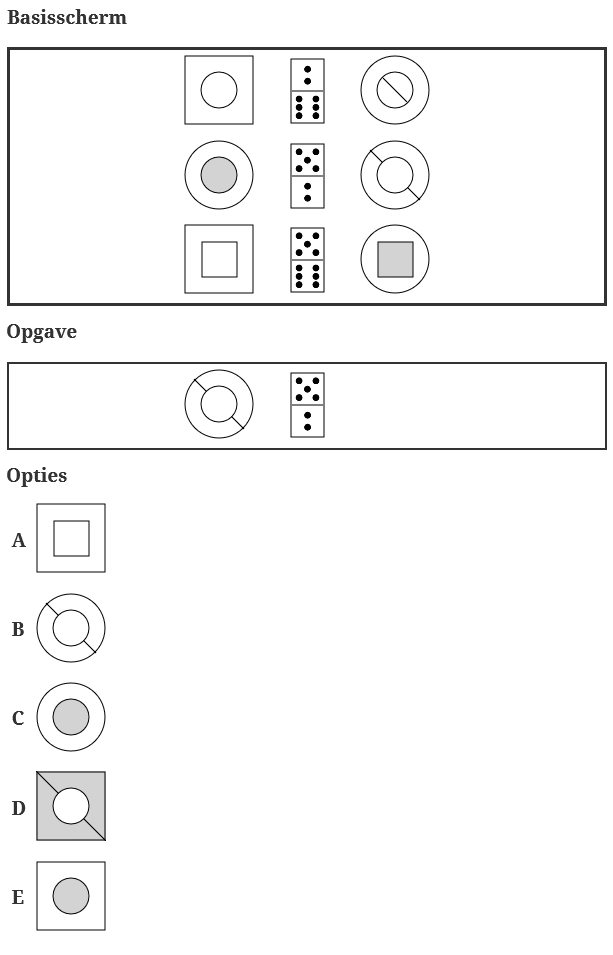 Basisscherm

Opgave

Opties

A

B

C

D

E