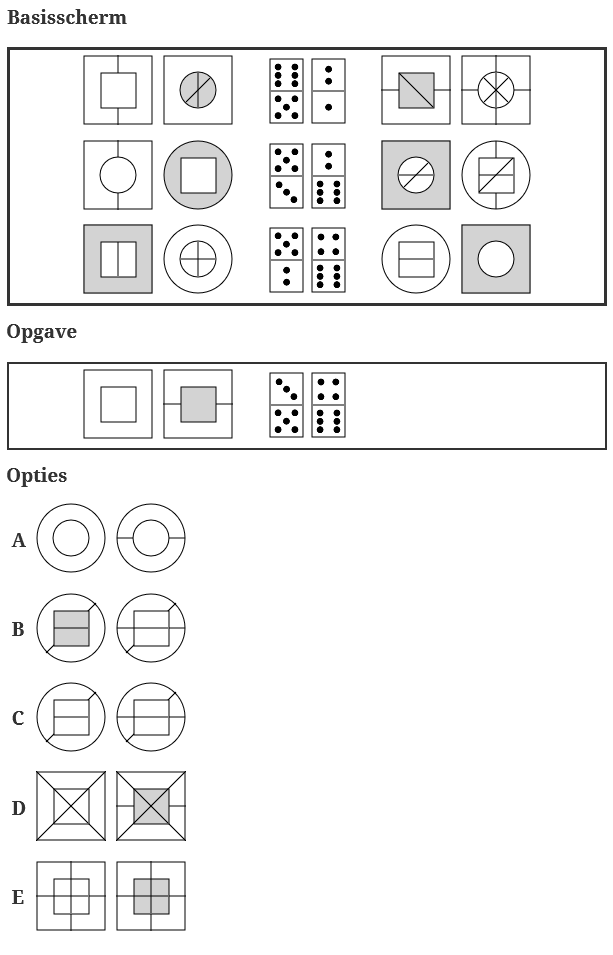 Basisscherm

Opgave

Opties

A

B

C

D

E