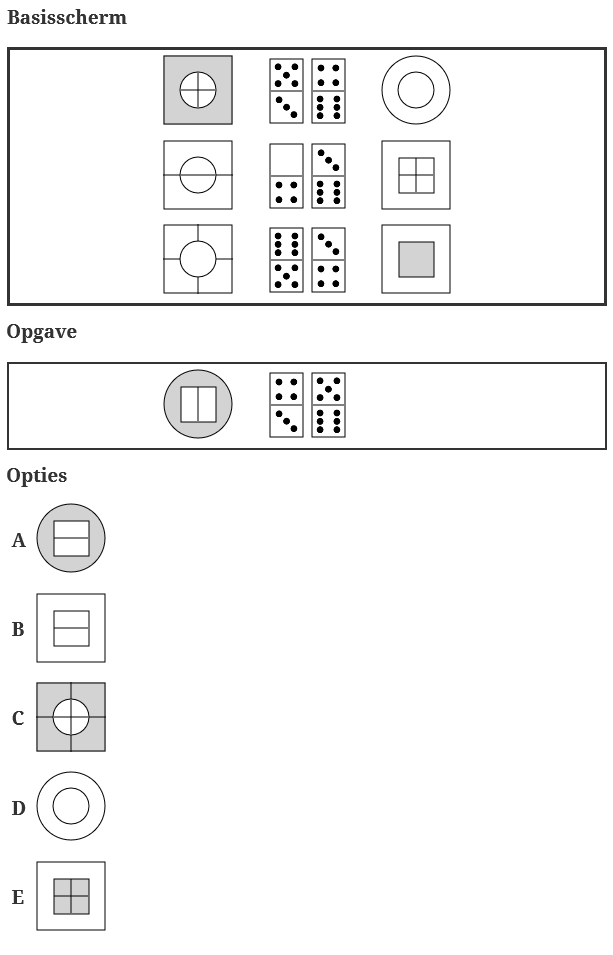 Basisscherm

Opgave

Opties

A

B

C

D

E