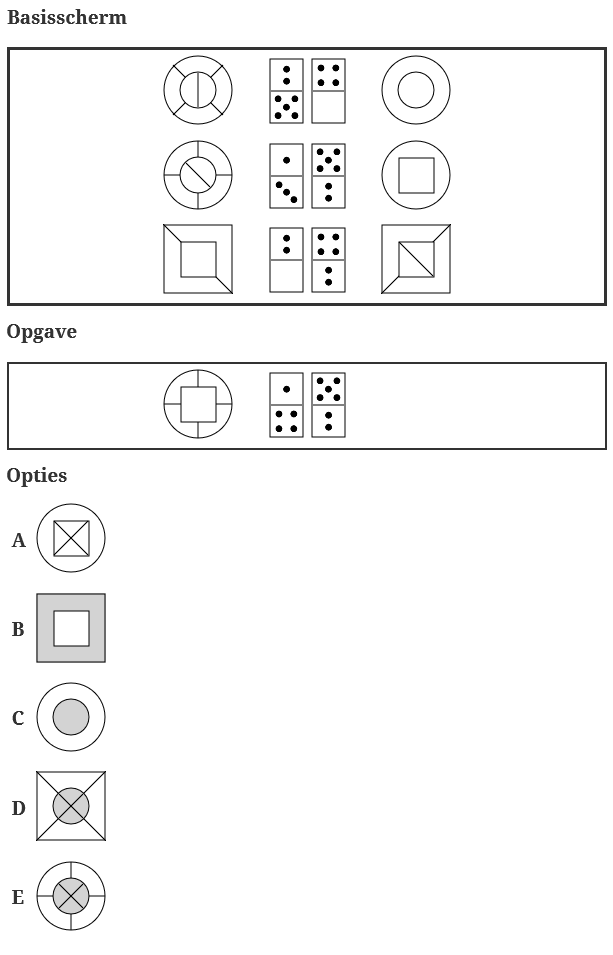 Basisscherm

Opgave

Opties

A

B

C

D

E