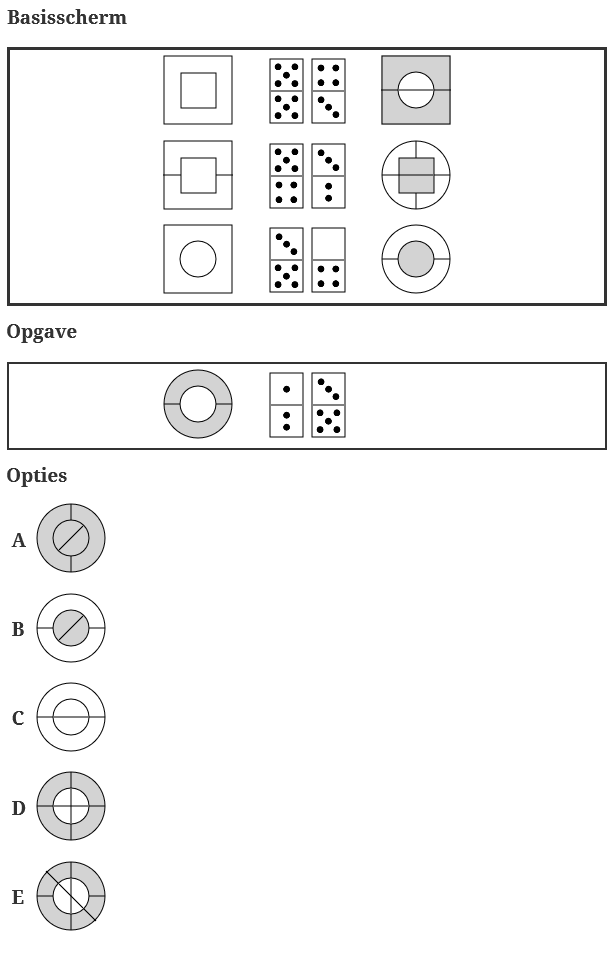 Basisscherm

Opgave

Opties

A

B

C

D

E